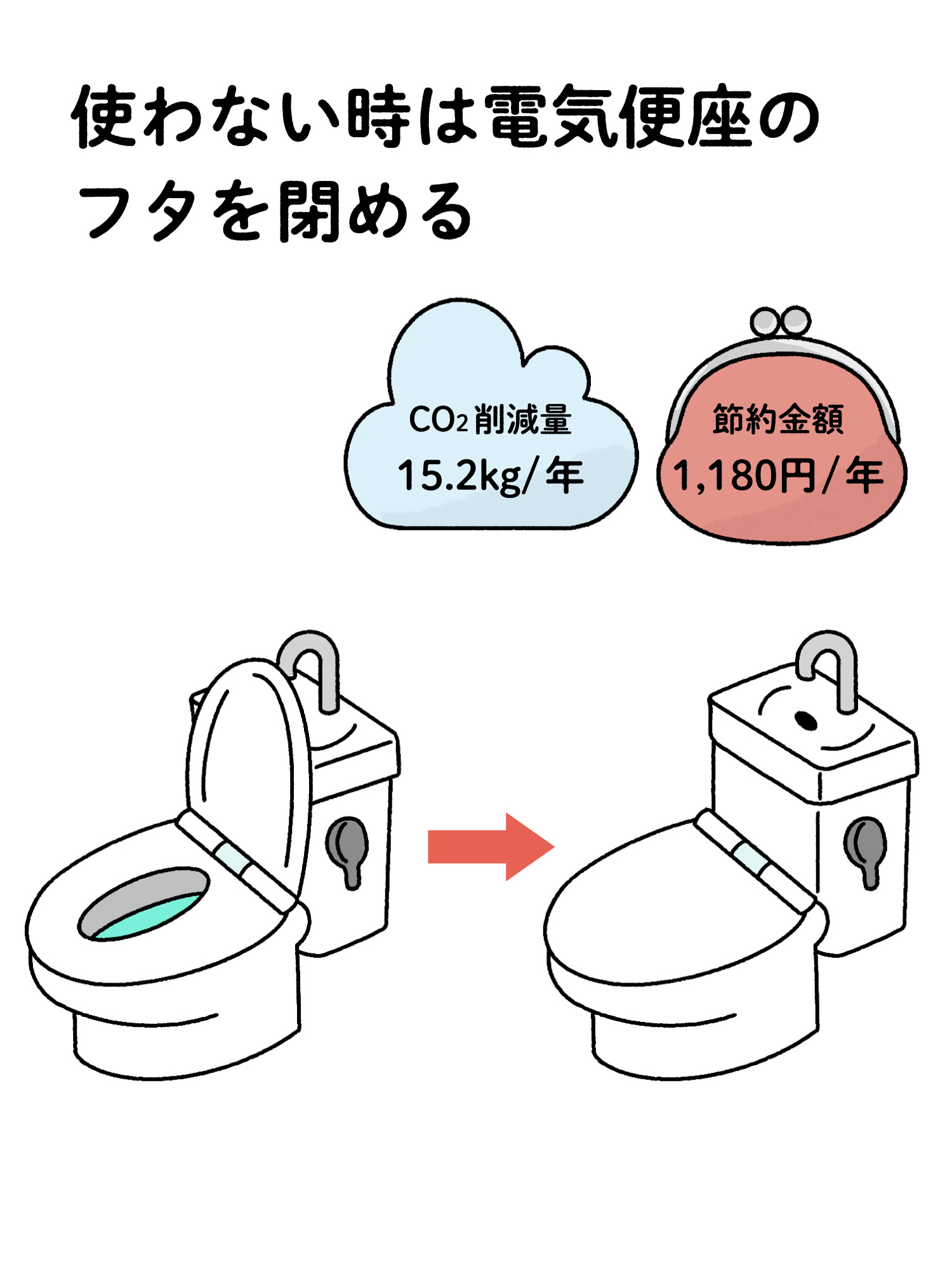 使わない時は電気便座のフタを閉める

$CO_2$削減量
15.2kg/年

節約金額
1,180円/年